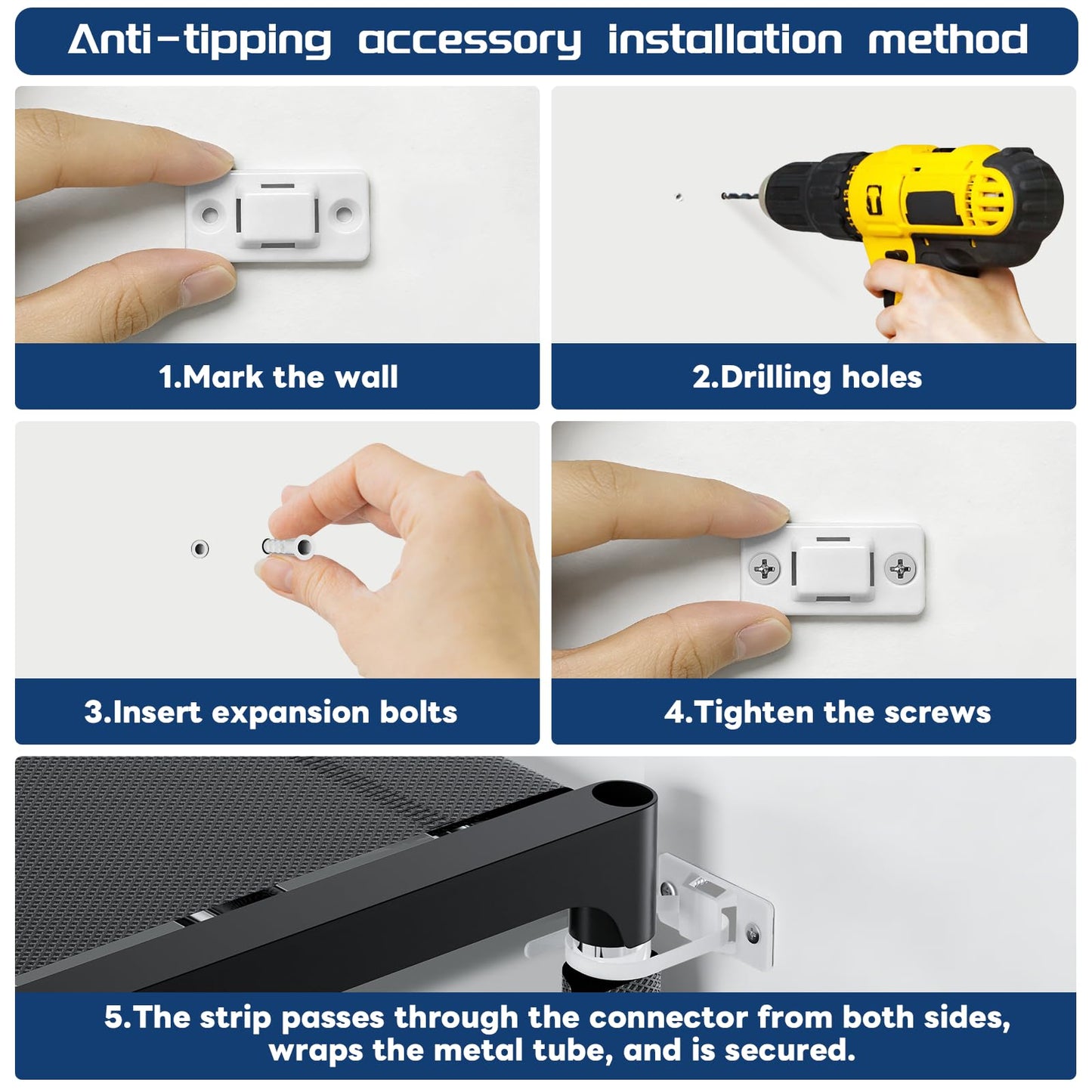 Anti-tipping accessory installation method

1.Mark the wall

2.Drilling holes

3.Insert expansion bolts

4.Tighten the screws

5.The strip passes through the connector from both sides, wraps the metal tube, and is secured.