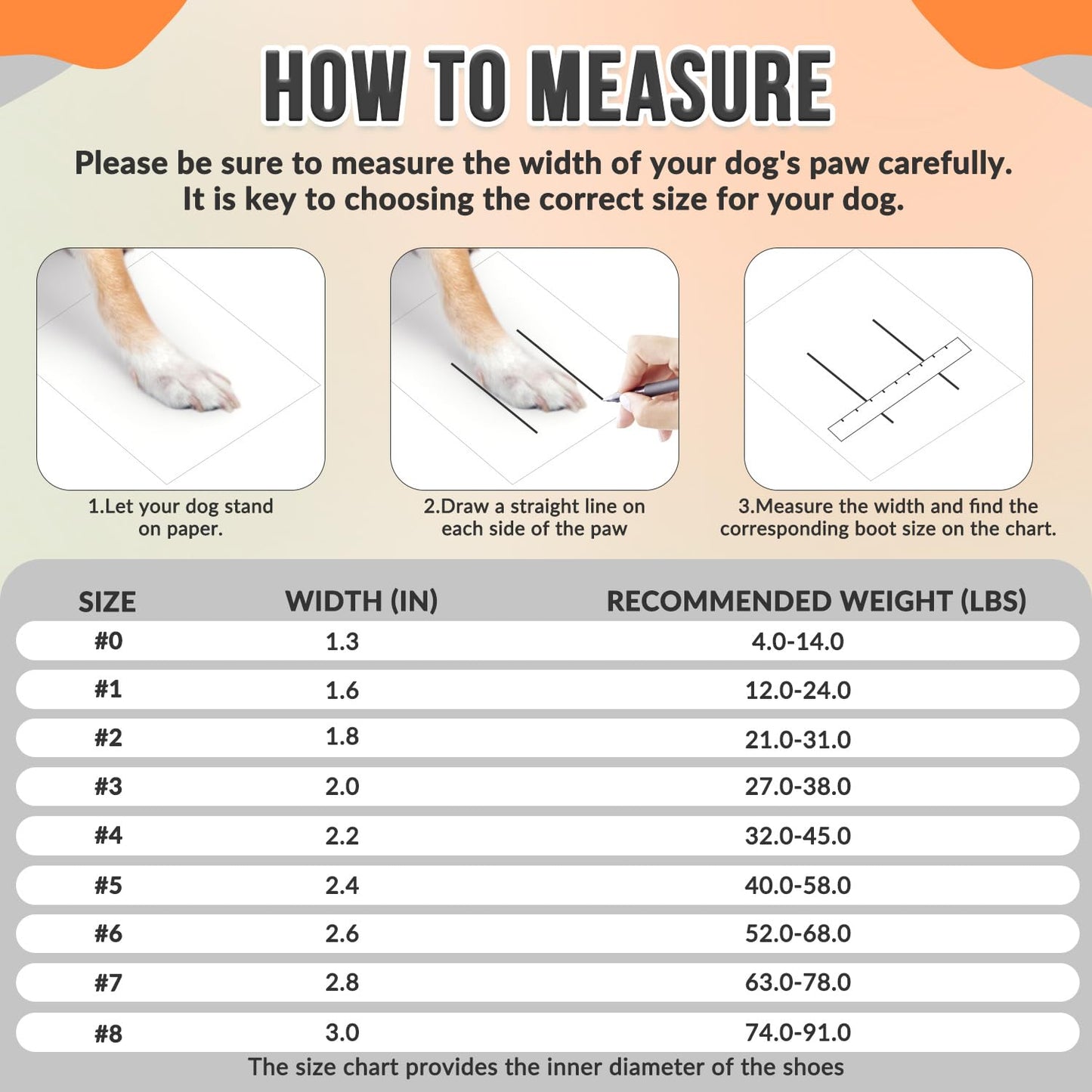 HOW TO MEASURE

Please be sure to measure the width of your dog's paw carefully. It is key to choosing the correct size for your dog.

1.Let your dog stand on paper.

2.Draw a straight line on each side of the paw

3.Measure the width and find the corresponding boot size on the chart.

| SIZE | WIDTH (IN) | RECOMMENDED WEIGHT (LBS) |
|---|---|---|
| #0 | 1.3 | 4.0-14.0 |
| #1 | 1.6 | 12.0-24.0 |
| #2 | 1.8 | 21.0-31.0 |
| #3 | 2.0 | 27.0-38.0 |
| #4 | 2.2 | 32.0-45.0 |
| #5 | 2.4 | 40.0-58.0 |
| #6 | 2.6 | 52.0-68.0 |
| #7 | 2.8 | 63.0-78.0 |
| #8 | 3.0 | 74.0-91.0 |

The size chart provides the inner diameter of the shoes