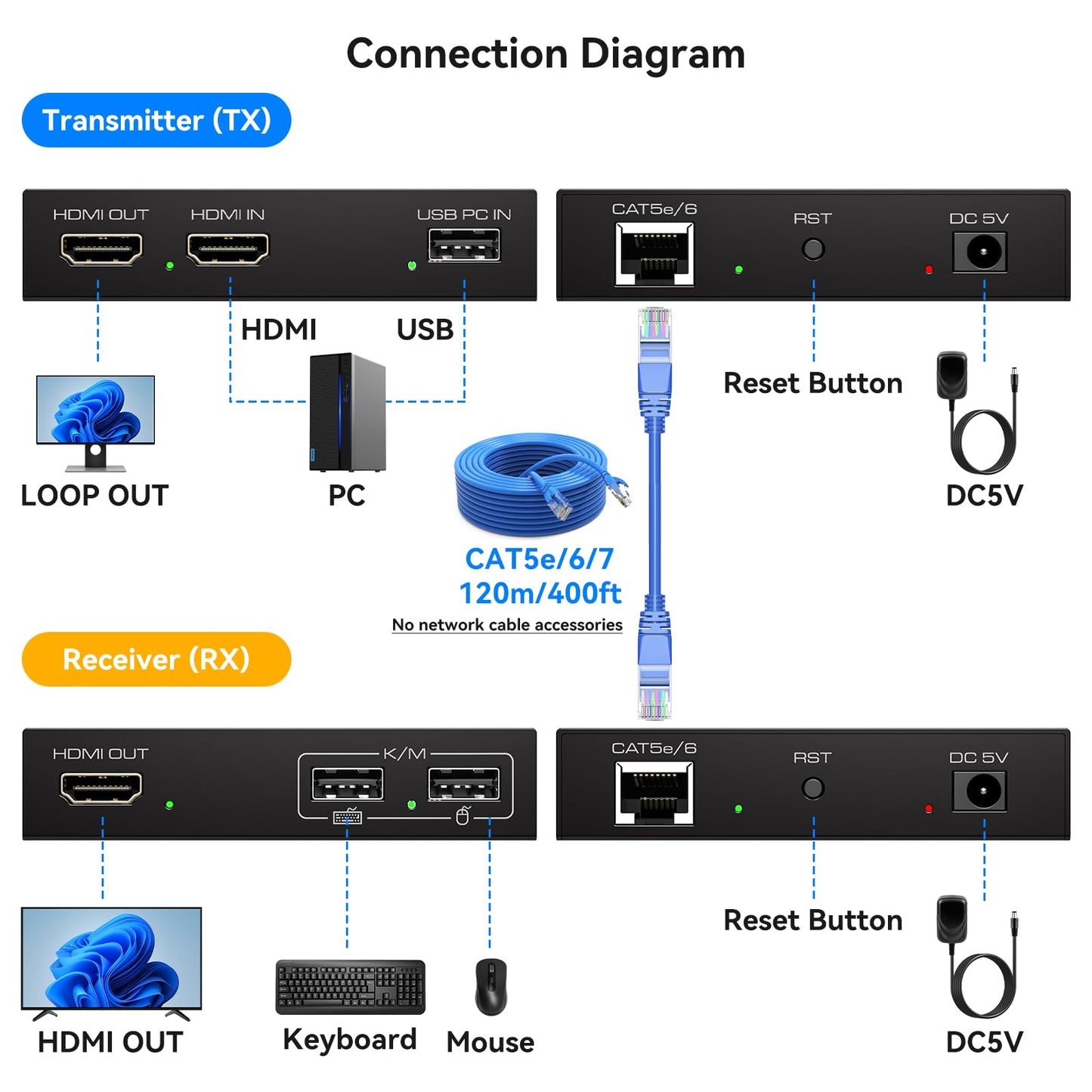 Connection Diagram

Transmitter (TX)

HDMI OUT HDMI IN USB PC IN

CAT5e/6 RST DC 5V

HDMI USB

Reset Button

LOOP OUT PC DC5V

CAT5e/6/7
120m/400ft
No network cable accessories

Receiver (RX)

HDMI OUT K/M

CAT5e/6 RST DC 5V

Reset Button

HDMI OUT Keyboard Mouse DC5V