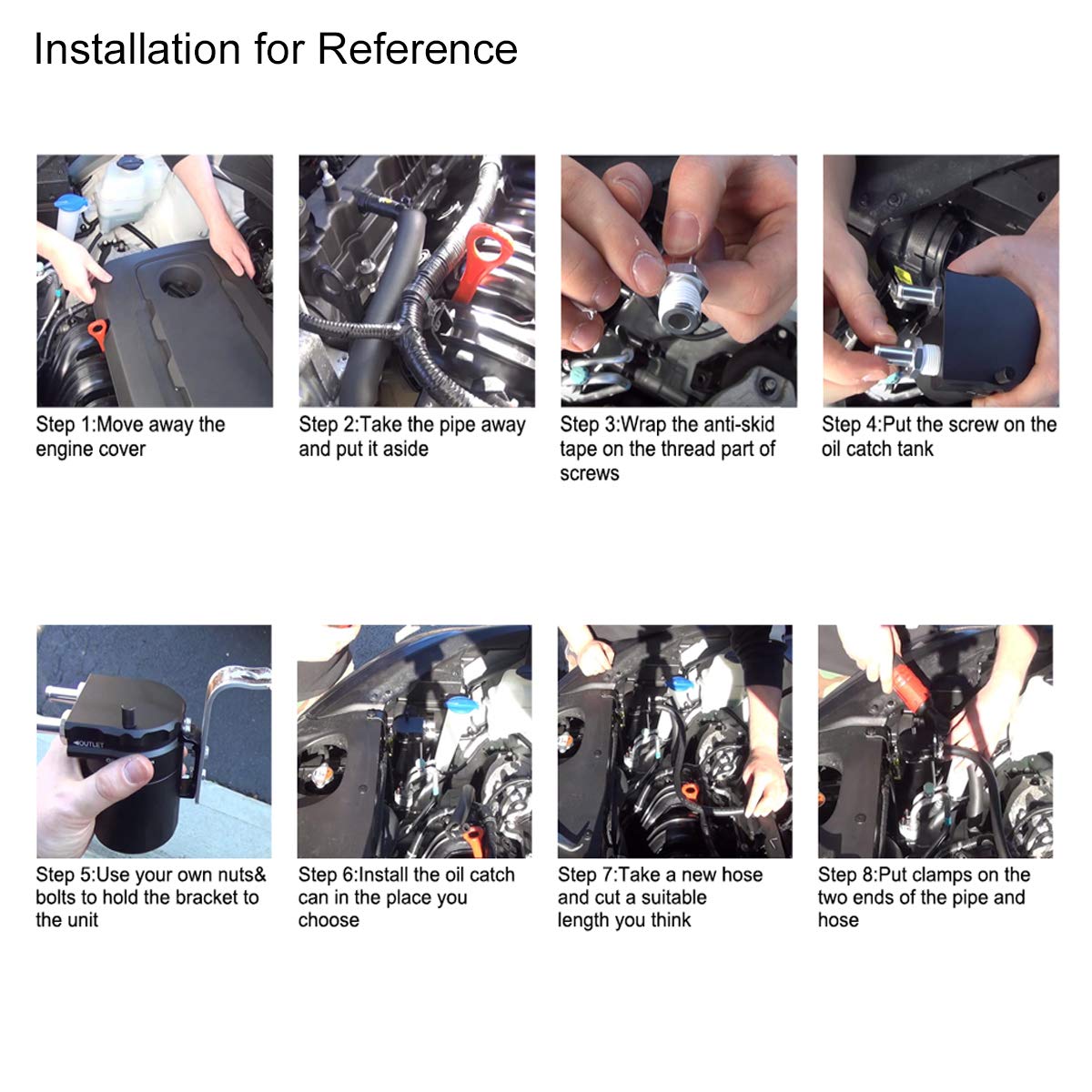 Installation for Reference

Step 1:Move away the engine cover

Step 2:Take the pipe away and put it aside

Step 3:Wrap the anti-skid tape on the thread part of screws

Step 4:Put the screw on the oil catch tank

OUTLET

Step 5:Use your own nuts& bolts to hold the bracket to the unit

Step 6:Install the oil catch can in the place you choose

Step 7:Take a new hose and cut a suitable length you think

Step 8:Put clamps on the two ends of the pipe and hose