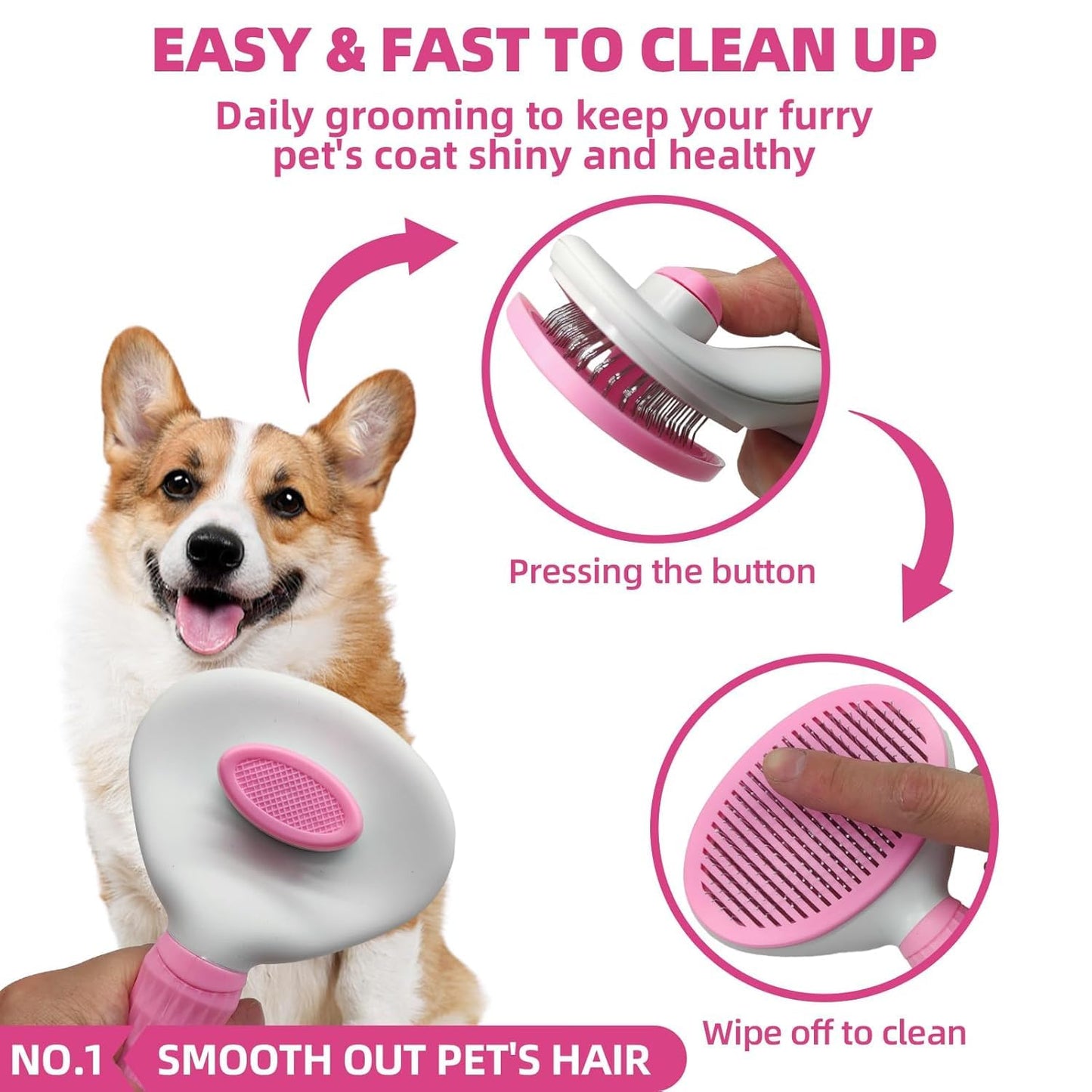 EASY & FAST TO CLEAN UP

Daily grooming to keep your furry pet's coat shiny and healthy

Pressing the button

Wipe off to clean

NO.1 SMOOTH OUT PET'S HAIR