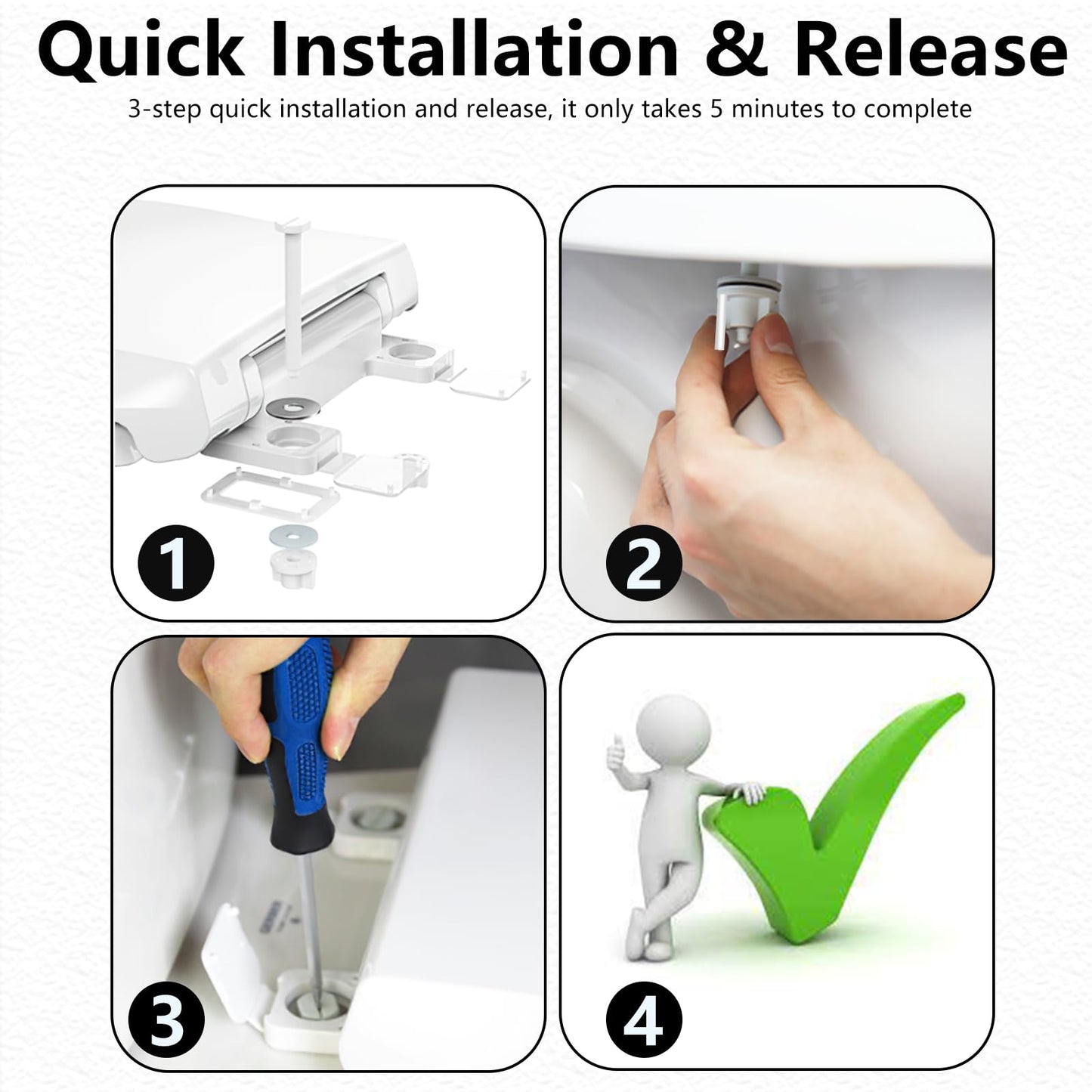 Quick Installation & Release

3-step quick installation and release, it only takes 5 minutes to complete

1

2

3

4