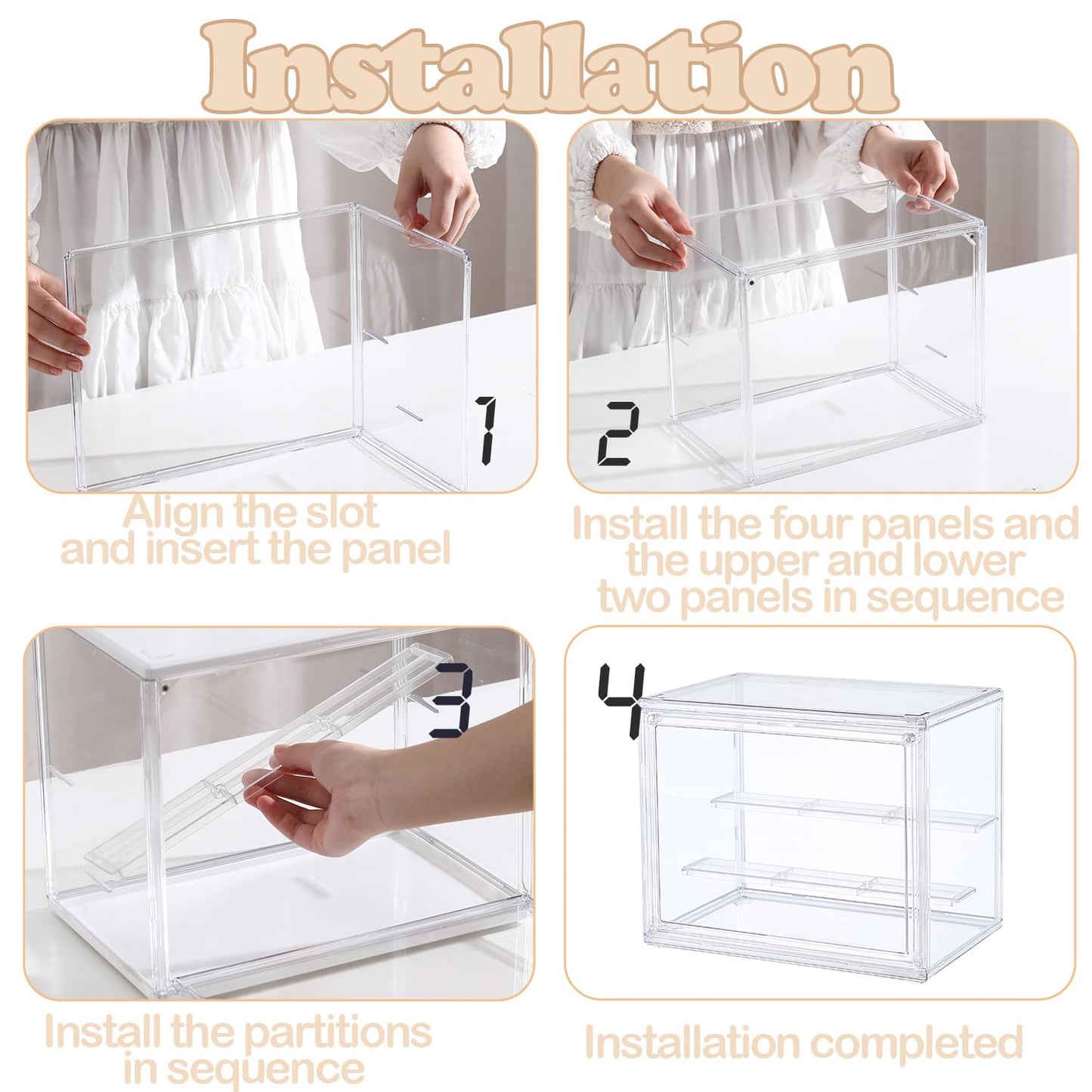 Installation

1

Align the slot and insert the panel

2

Install the four panels and the upper and lower two panels in sequence

3

Install the partitions in sequence

4

Installation completed