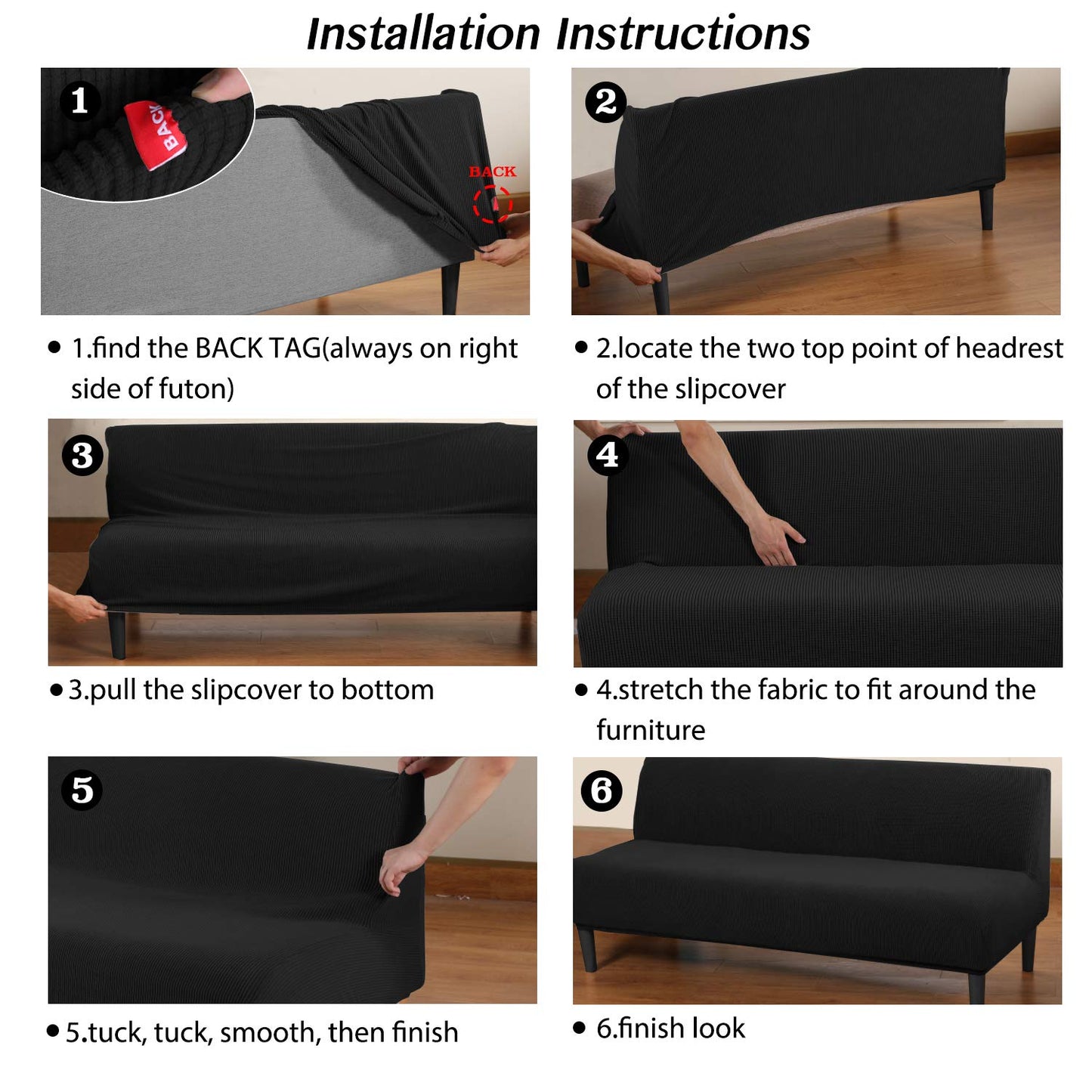 Installation Instructions

1

BACK

BACK

2

• 1.find the BACK TAG(always on right side of futon)

• 2.locate the two top point of headrest of the slipcover

3

4

• 3.pull the slipcover to bottom

• 4.stretch the fabric to fit around the furniture

5

6

• 5.tuck, tuck, smooth, then finish

• 6.finish look