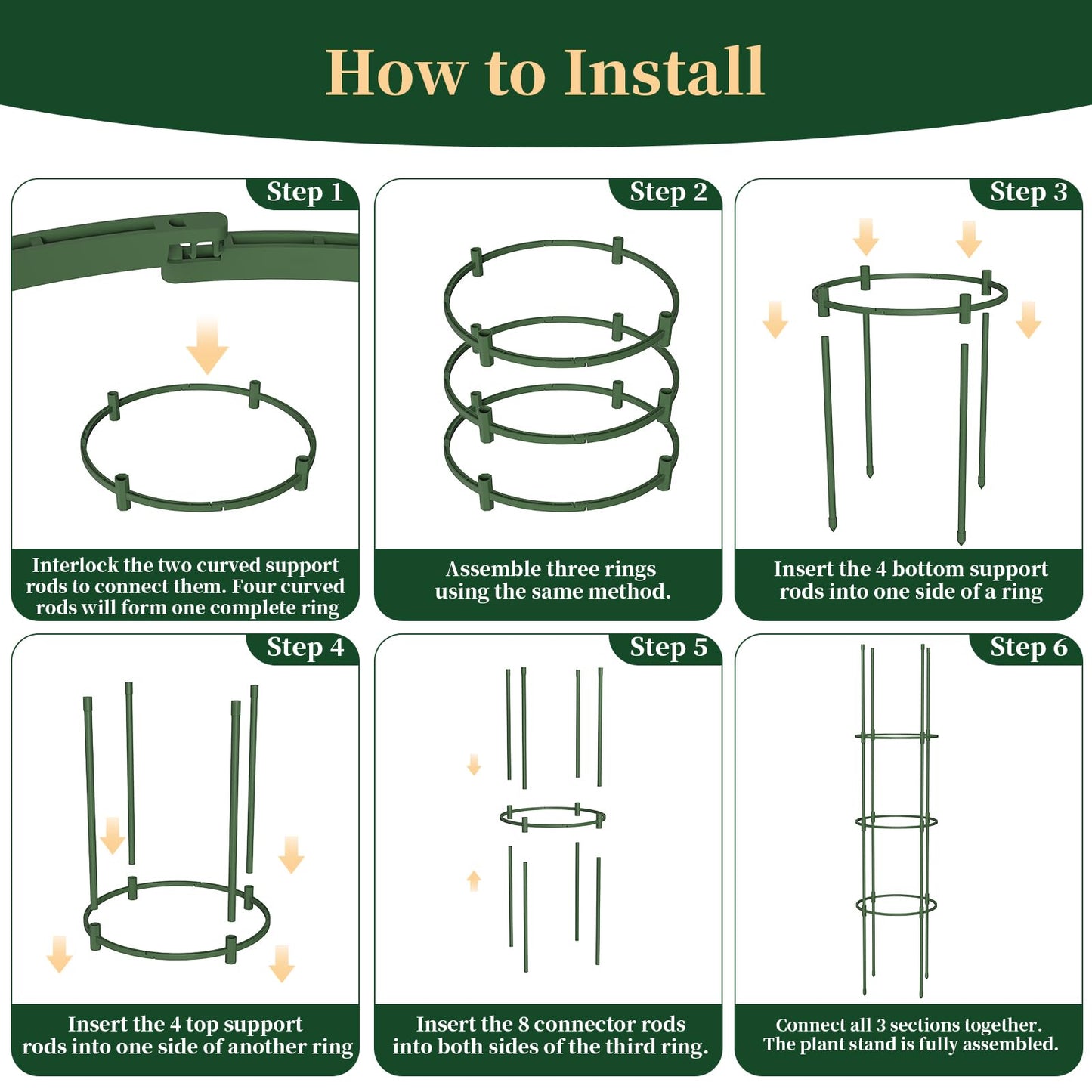 How to Install

Step 1

Interlock the two curved support rods to connect them. Four curved rods will form one complete ring

Step 2

Assemble three rings using the same method.

Step 3

Insert the 4 bottom support rods into one side of a ring

Step 4

Insert the 4 top support rods into one side of another ring

Step 5

Insert the 8 connector rods into both sides of the third ring.

Step 6

Connect all 3 sections together. The plant stand is fully assembled.