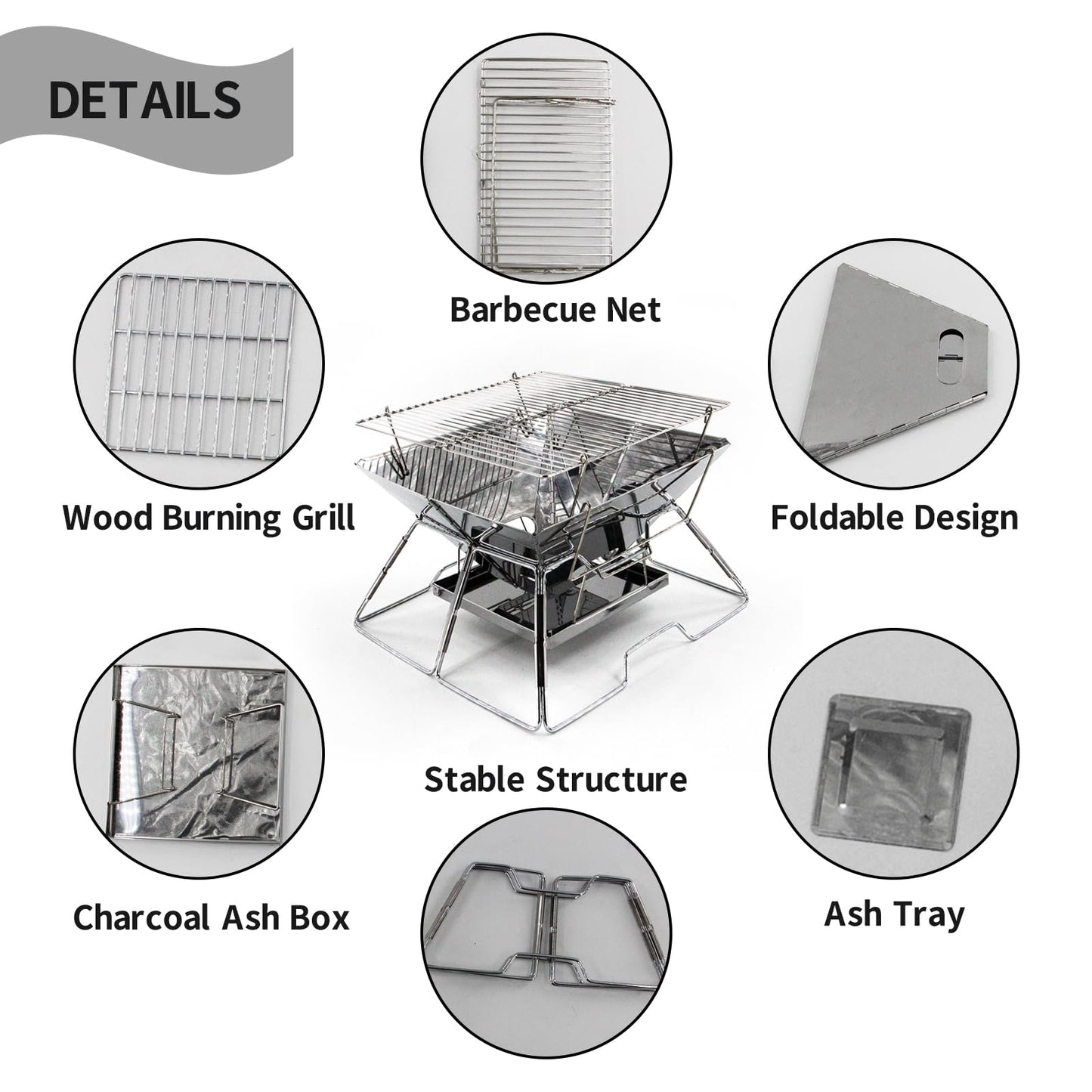 DETAILS

Barbecue Net

Wood Burning Grill

Foldable Design

Stable Structure

Charcoal Ash Box

Ash Tray