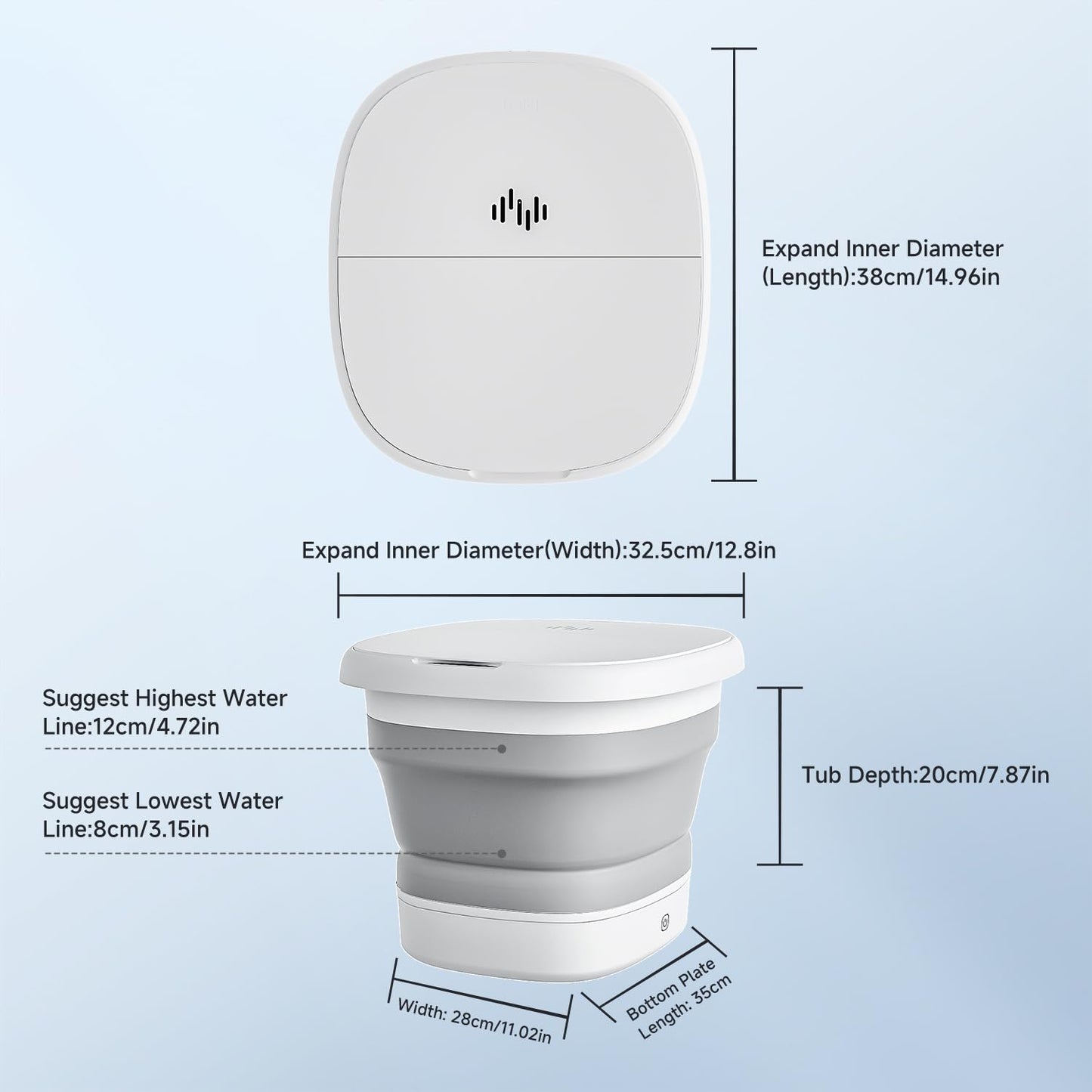 Expand Inner Diameter (Length):38cm/14.96in

Expand Inner Diameter(Width):32.5cm/12.8in

Suggest Highest Water Line:12cm/4.72in

Suggest Lowest Water Line:8cm/3.15in

Tub Depth:20cm/7.87in

Width: 28cm/11.02in

Bottom Plate Length: 35cm