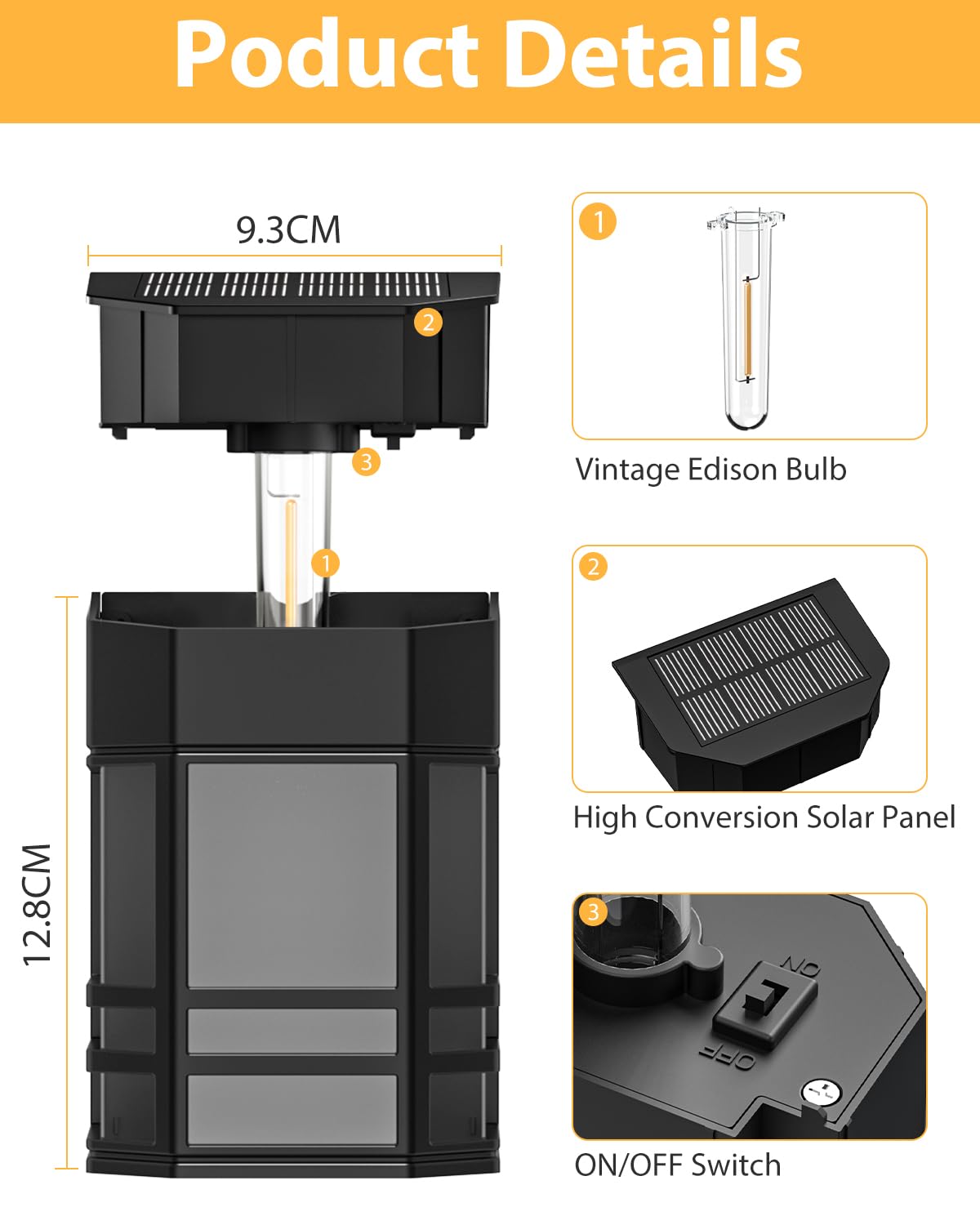 Poduct Details

9.3CM

2

3

1

12.8CM

1

Vintage Edison Bulb

2

High Conversion Solar Panel

3

ON

OFF

ON/OFF Switch