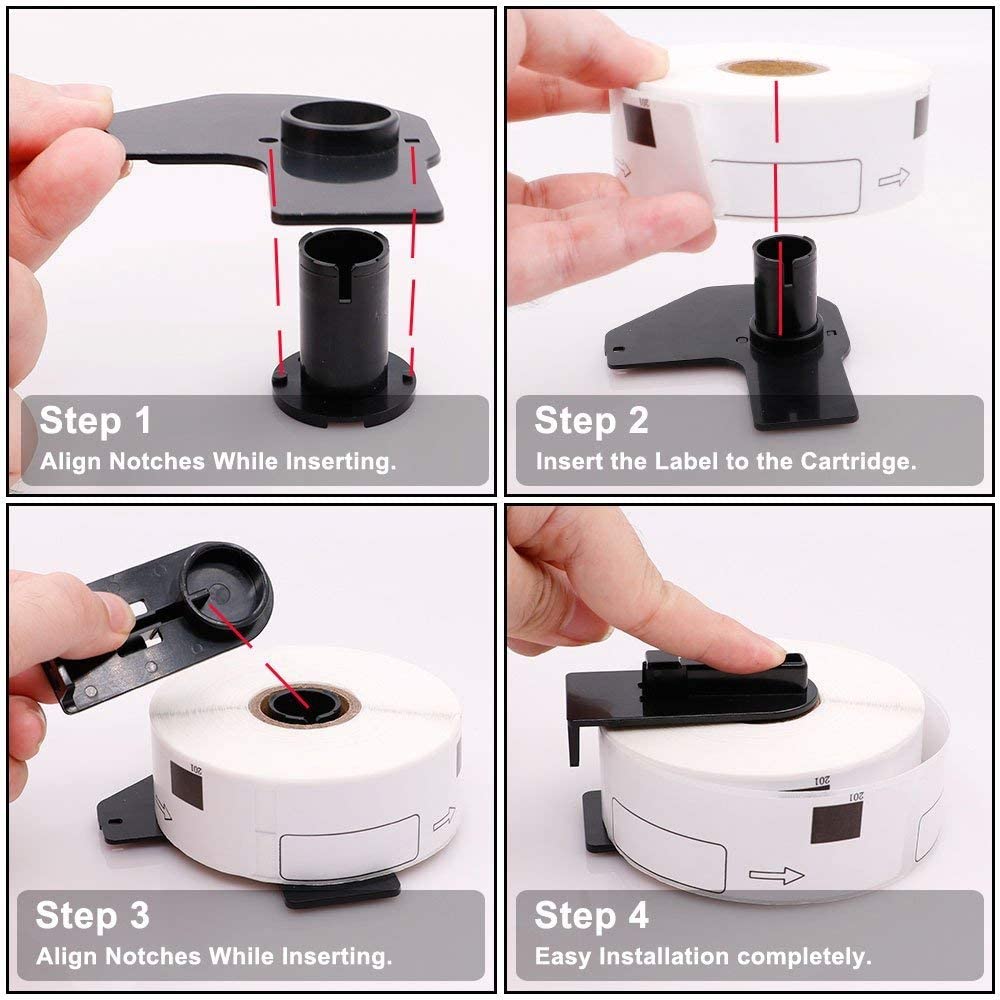 Step 1
Align Notches While Inserting.

201

Step 2
Insert the Label to the Cartridge.

201

Step 3
Align Notches While Inserting.

201

Step 4
Easy Installation completely.