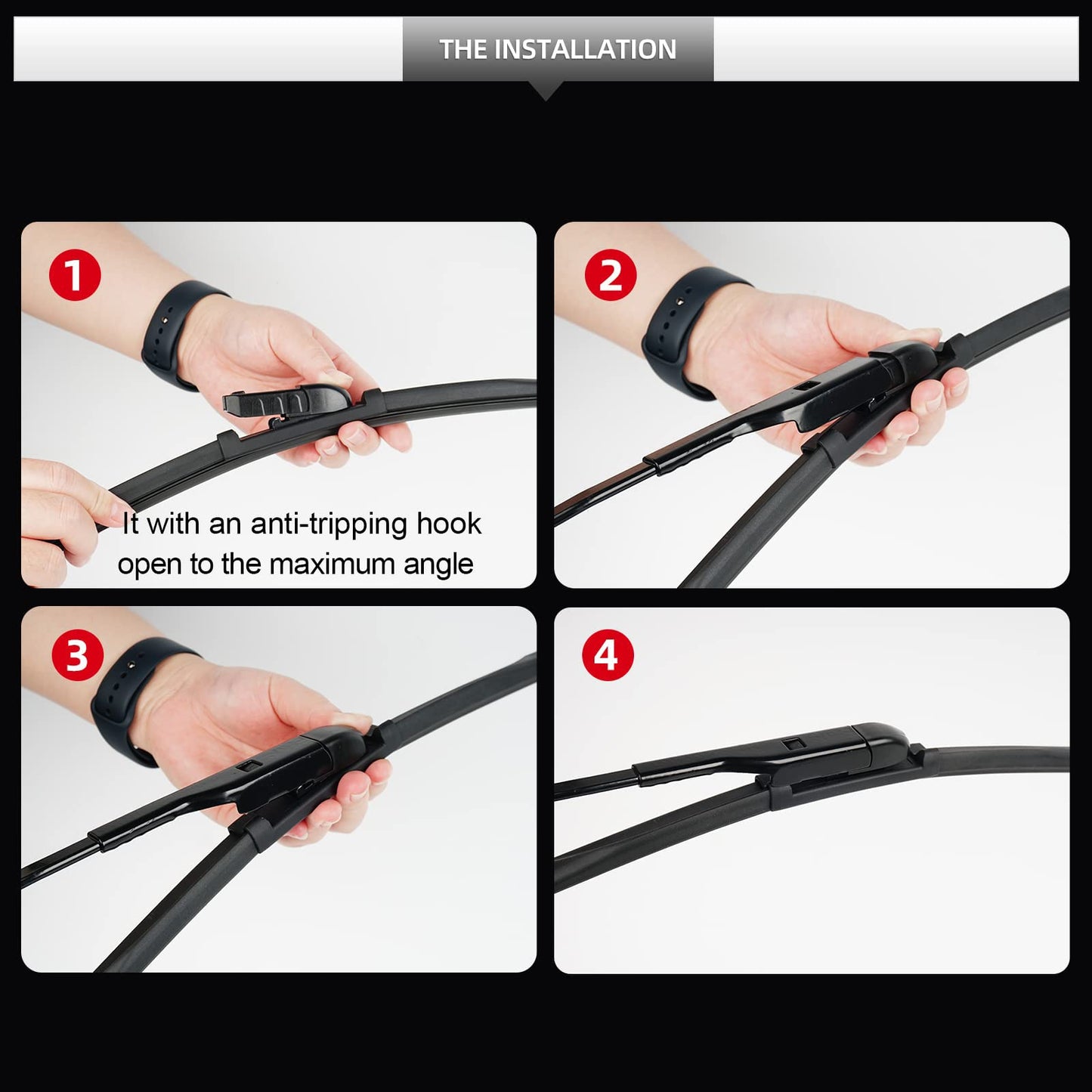 THE INSTALLATION

1

It with an anti-tripping hook open to the maximum angle

2

3

4