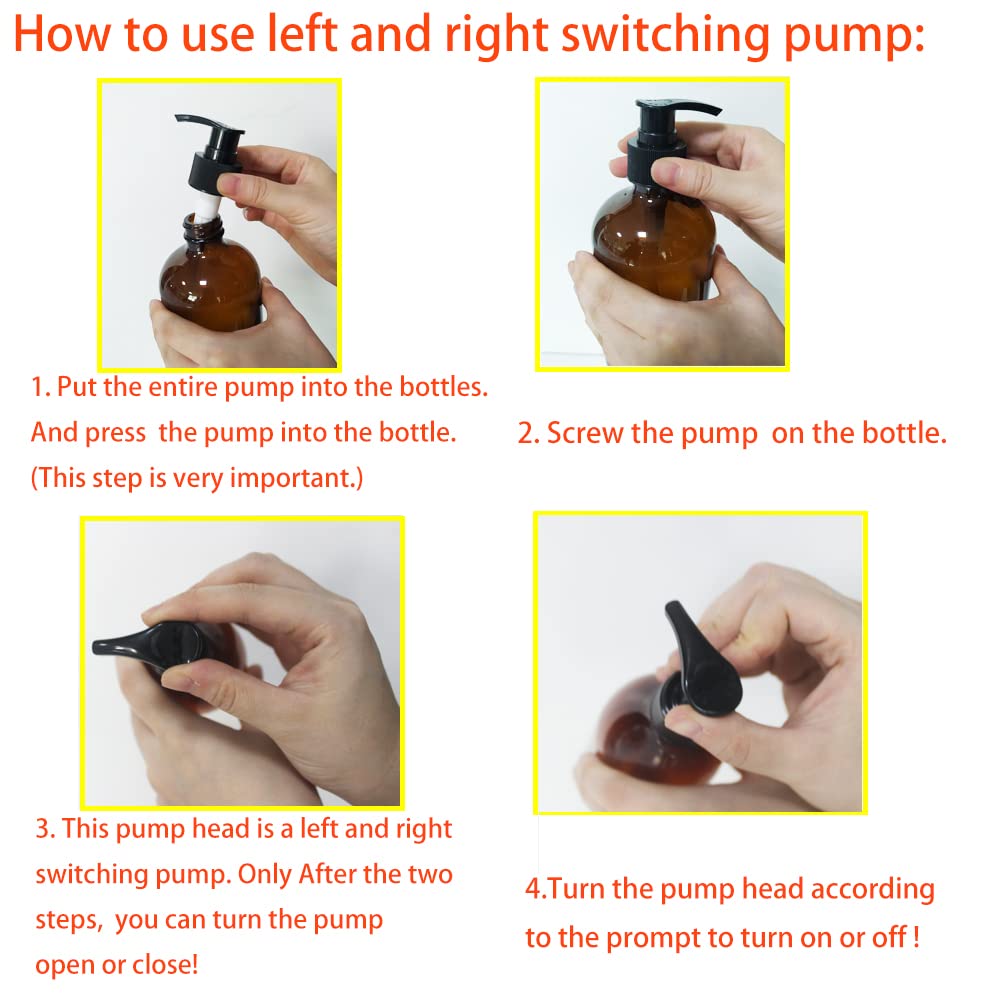 How to use left and right switching pump:

1. Put the entire pump into the bottles. And press the pump into the bottle. (This step is very important.)

2. Screw the pump on the bottle.

3. This pump head is a left and right switching pump. Only After the two steps, you can turn the pump open or close!

4.Turn the pump head according to the prompt to turn on or off !