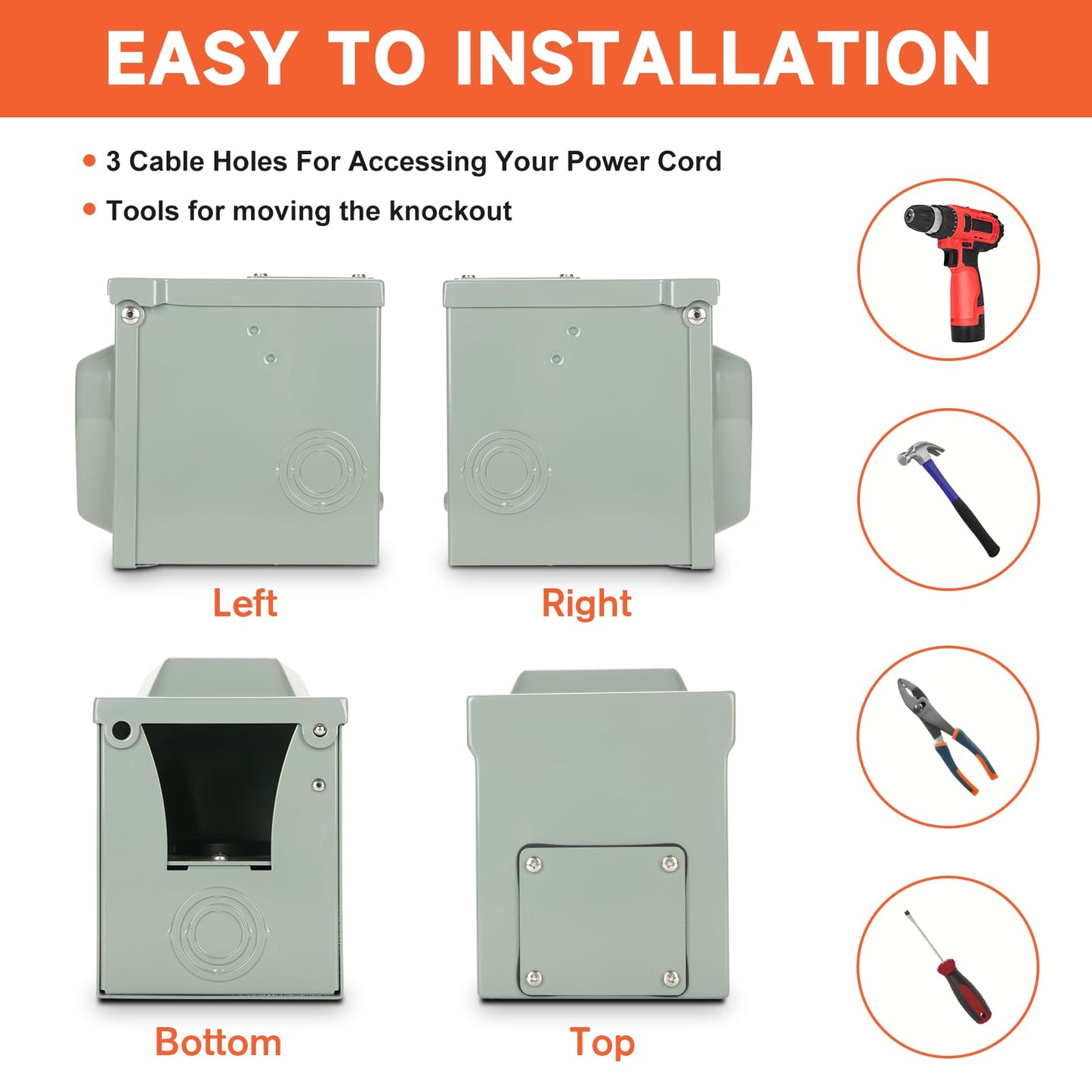 EASY TO INSTALLATION

• 3 Cable Holes For Accessing Your Power Cord
• Tools for moving the knockout

Left

Right

Bottom

Top