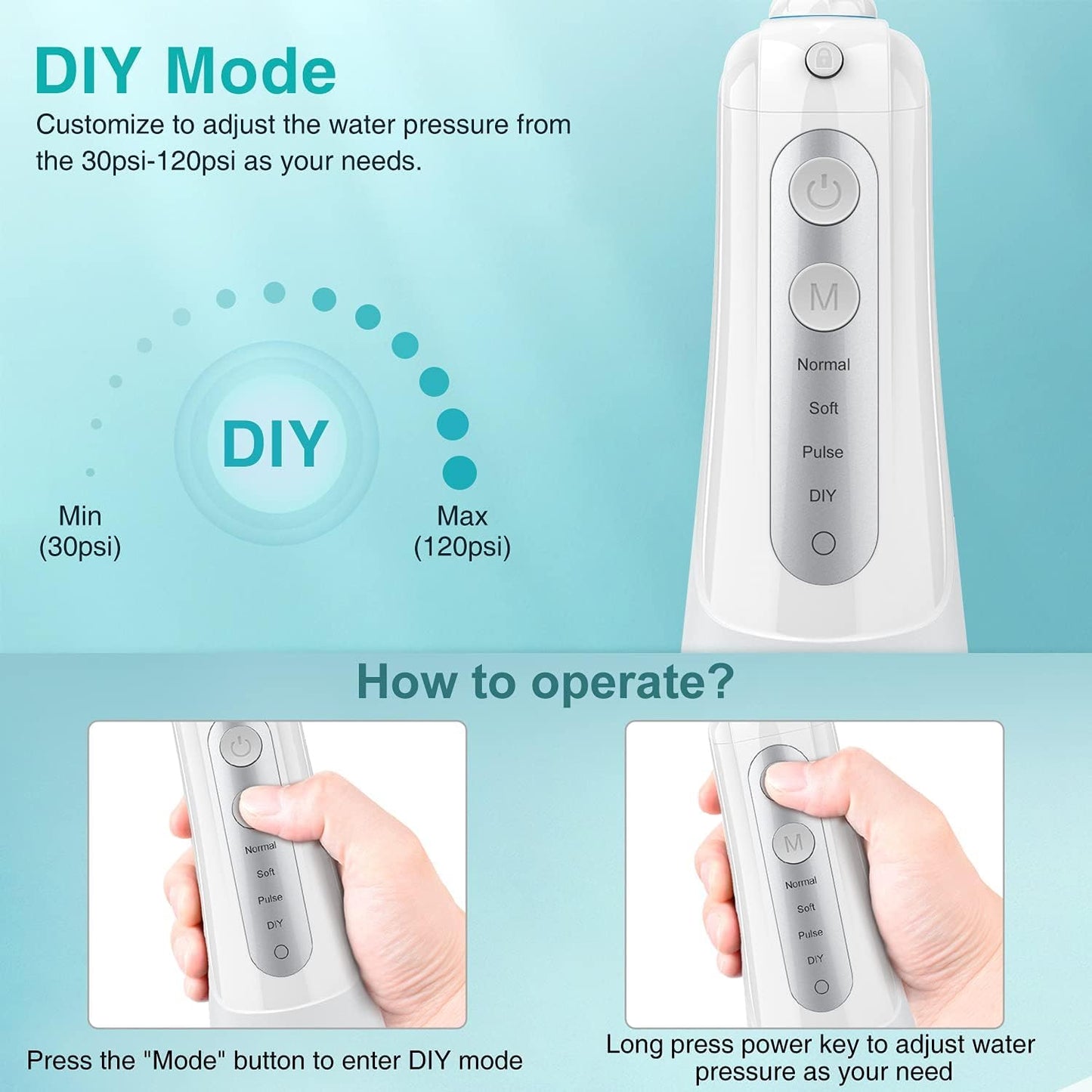 DIY Mode

Customize to adjust the water pressure from the 30psi-120psi as your needs.

DIY

Min (30psi)

Max (120psi)

M

Normal

Soft

Pulse

DIY

How to operate?

Normal

Soft

Pulse

DIY

M

Normal

Soft

Pulse

DIY

Press the "Mode" button to enter DIY mode

Long press power key to adjust water pressure as your need