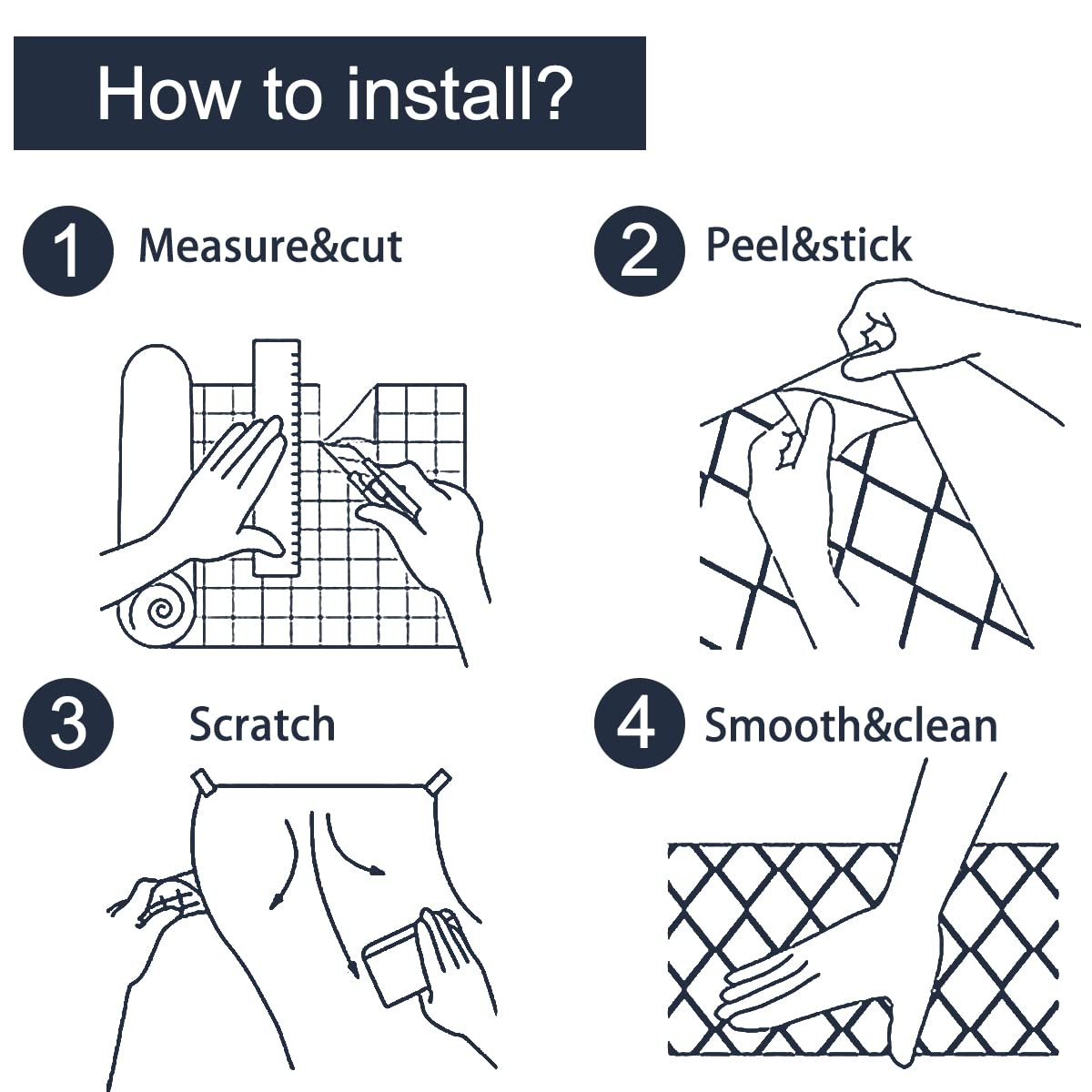 How to install?

1 Measure&cut

2 Peel&stick

3 Scratch

4 Smooth&clean